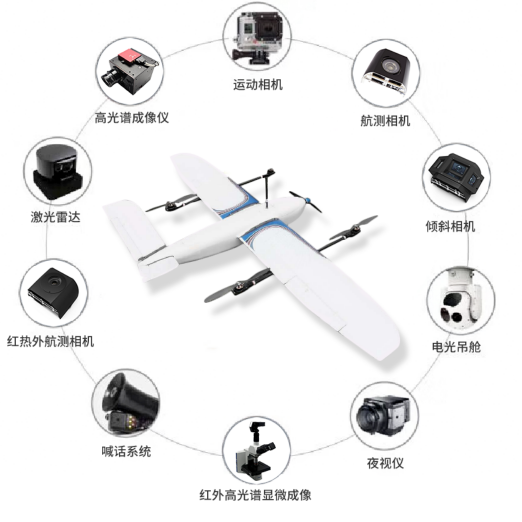 运动相机

航测相机

倾斜相机

电光吊舱

夜视仪

红外高光谱显微成像

喊话系统

红热外航测相机

激光雷达

高光谱成像仪